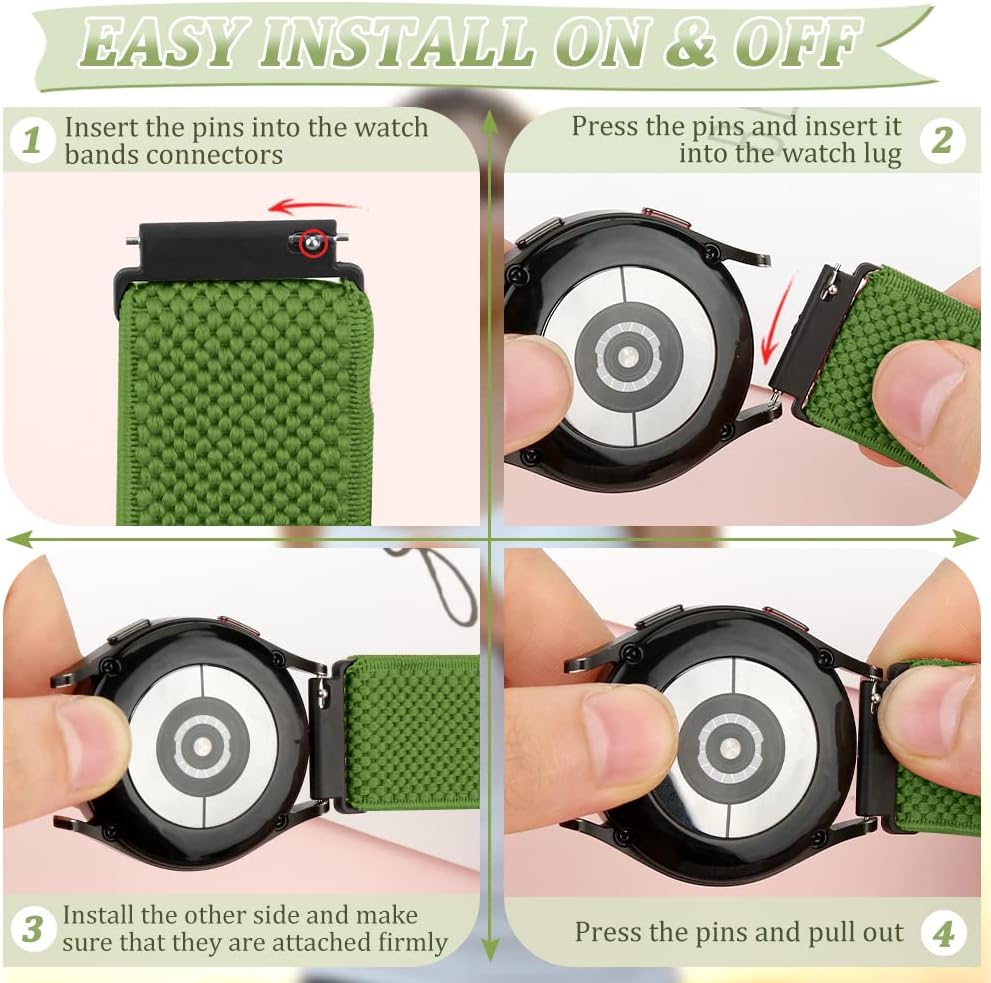 EASY INSTALL ON & OFF

1 Insert the pins into the watch bands connectors

Press the pins and insert it into the watch lug 2

3 Install the other side and make sure that they are attached firmly

Press the pins and pull out 4